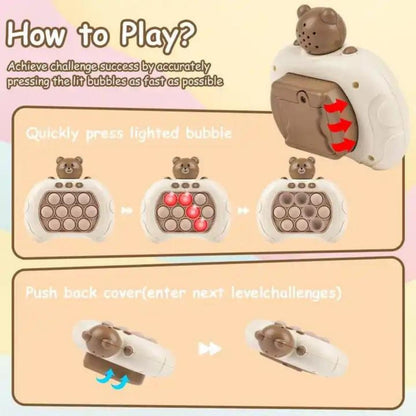 How to Play?

Achieve challenge success by accurately pressing the lit bubbles as fast as possible

Quickly press lighted bubble

Push back cover(enter next levelchallenges)